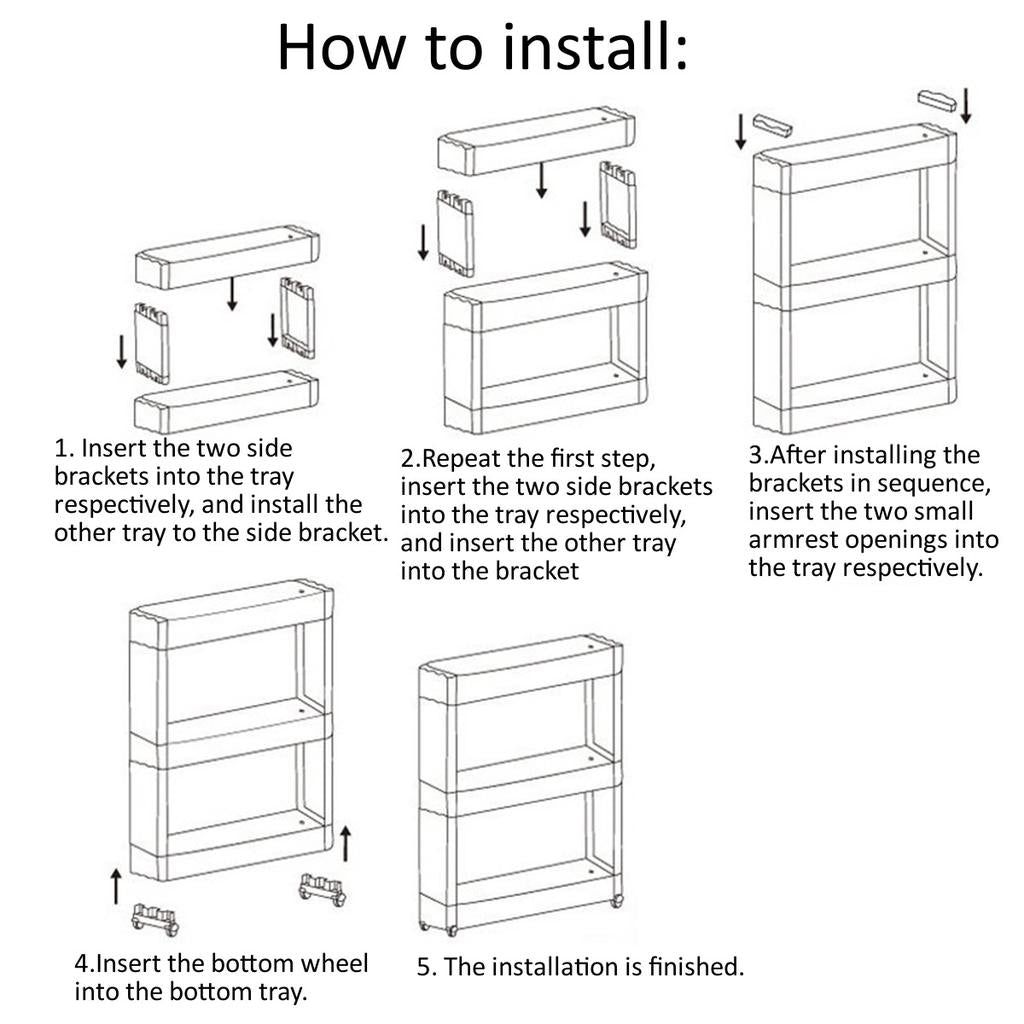 How to install:

1. Insert the two side brackets into the tray respectively, and install the other tray to the side bracket.

2.Repeat the first step, insert the two side brackets into the tray respectively, and insert the other tray into the bracket

3.After installing the brackets in sequence, insert the two small armrest openings into the tray respectively.

4.Insert the bottom wheel into the bottom tray.

5. The installation is finished.