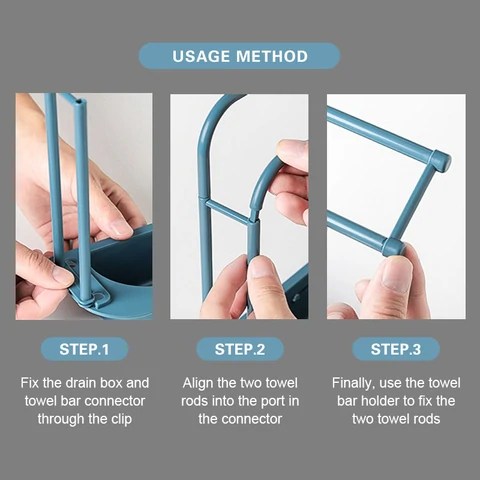 USAGE METHOD

STEP.1

Fix the drain box and towel bar connector through the clip

STEP.2

Align the two towel rods into the port in the connector

STEP.3

Finally, use the towel bar holder to fix the two towel rods