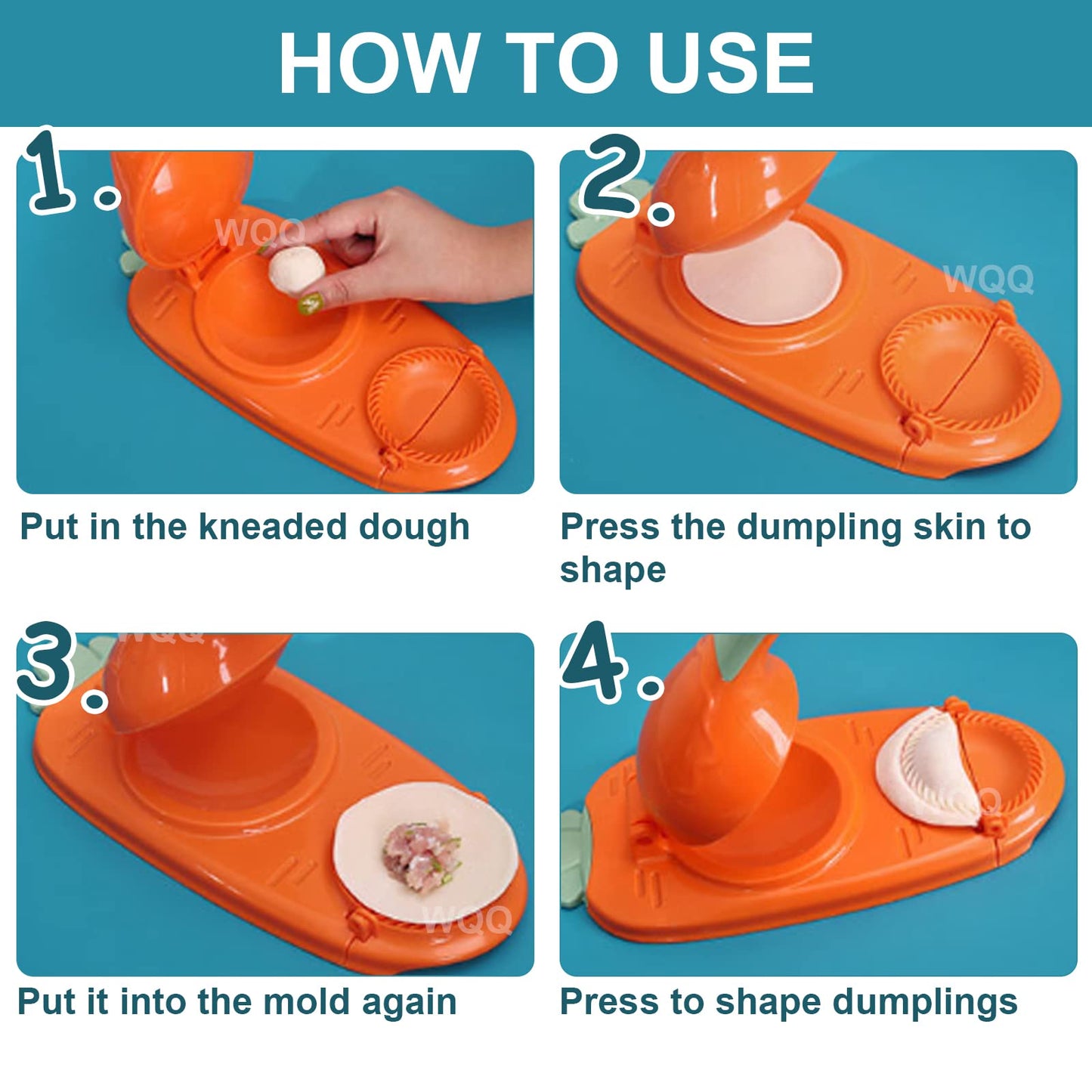 HOW TO USE

1.

WQQ

Put in the kneaded dough

2.

WQQ

Press the dumpling skin to shape

3.

WQQ

WQQ

Put it into the mold again

4.

WQQ

Press to shape dumplings