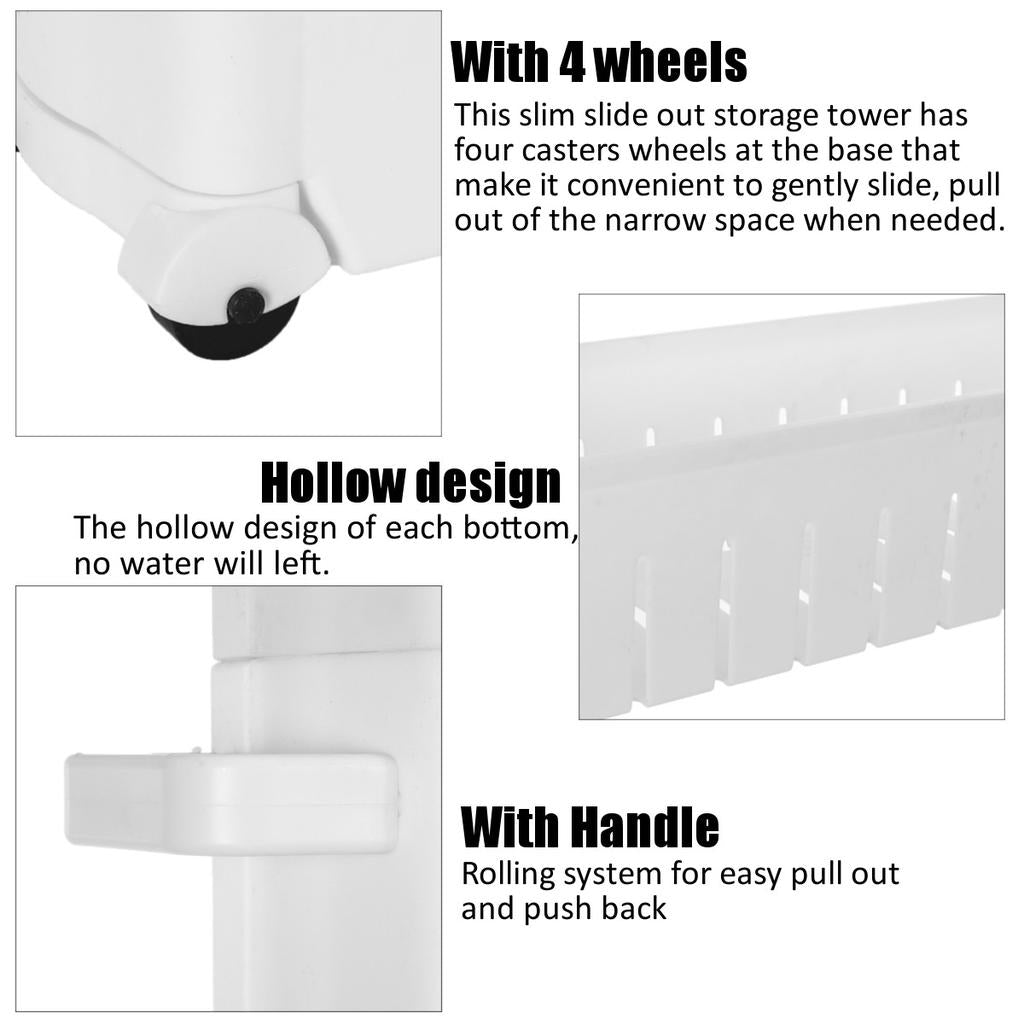 With 4 wheels
This slim slide out storage tower has four casters wheels at the base that make it convenient to gently slide, pull out of the narrow space when needed.

Hollow design
The hollow design of each bottom, no water will left.

With Handle
Rolling system for easy pull out and push back